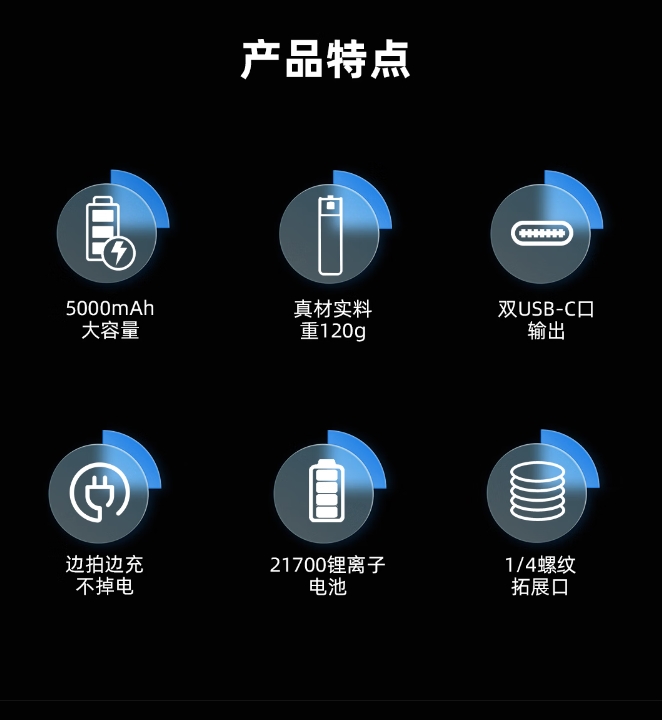 产品特点

5000mAh
大容量

真材实料
重120g

双USB-C口
输出

边拍边充
不掉电

21700锂离子
电池

1/4螺纹
拓展口